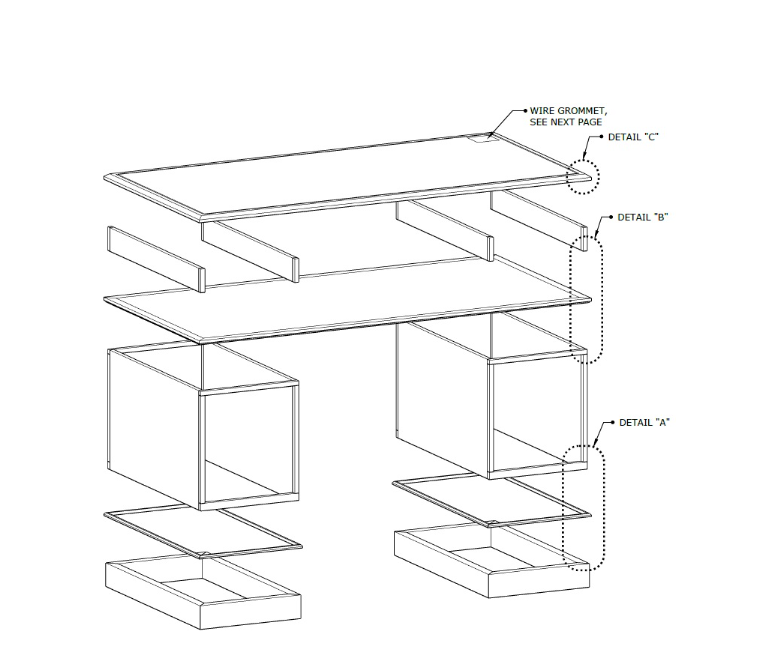 WIRE GROMMET, SEE NEXT PAGE

DETAIL "C"

DETAIL "B"

DETAIL "A"